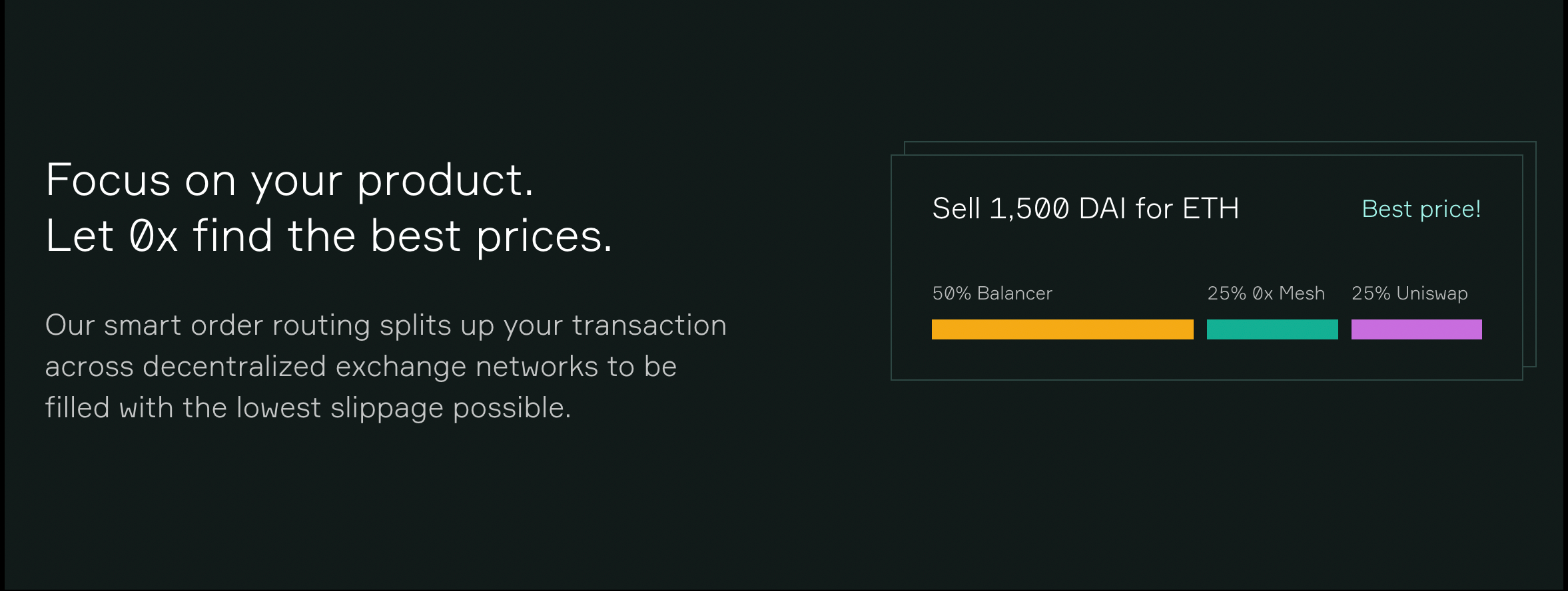 Focus on your product.
Let 0x find the best prices.

Our smart order routing splits up your transaction across decentralized exchange networks to be filled with the lowest slippage possible.

Sell 1,500 DAI for ETH

Best price!

50% Balancer

25% 0x Mesh

25% Uniswap